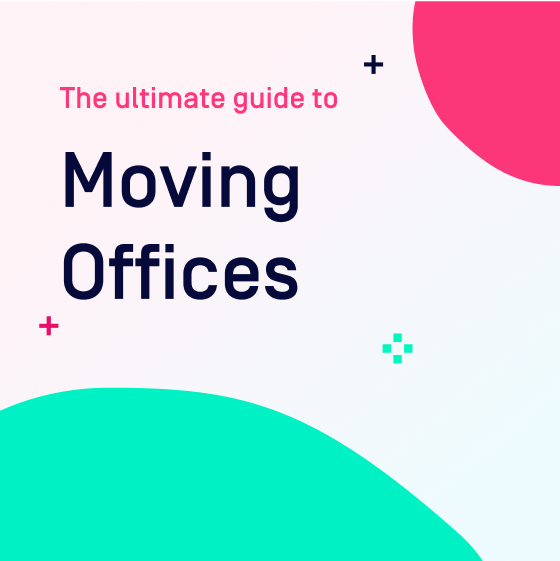 The ultimate guide to

Moving Offices